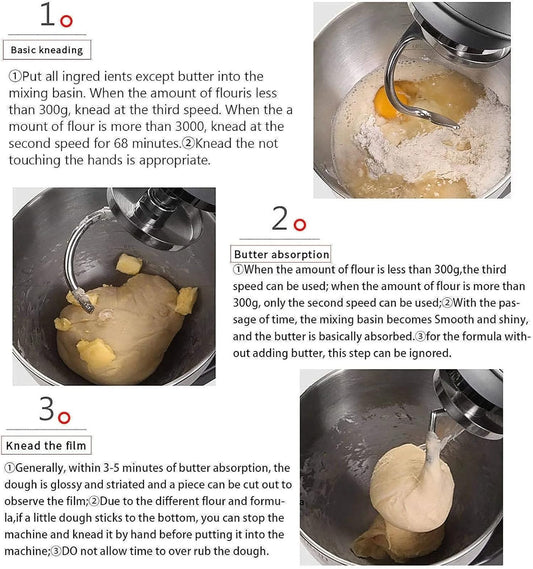 1

Basic kneading

①Put all ingred ients except butter into the mixing basin. When the amount of flouris less than 300g, knead at the third speed. When the a mount of flour is more than 3000, knead at the second speed for 68 minutes.②Knead the not touching the hands is appropriate.

2

Butter absorption

①When the amount of flour is less than 300g,the third speed can be used; when the amount of flour is more than 300g, only the second speed can be used;②With the passage of time, the mixing basin becomes Smooth and shiny, and the butter is basically absorbed.③for the formula without adding butter, this step can be ignored.

3

Knead the film

①Generally, within 3-5 minutes of butter absorption, the dough is glossy and striated and a piece can be cut out to observe the film;②Due to the different flour and formula,if a little dough sticks to the bottom, you can stop the machine and knead it by hand before putting it into the machine;③DO not allow time to over rub the dough.